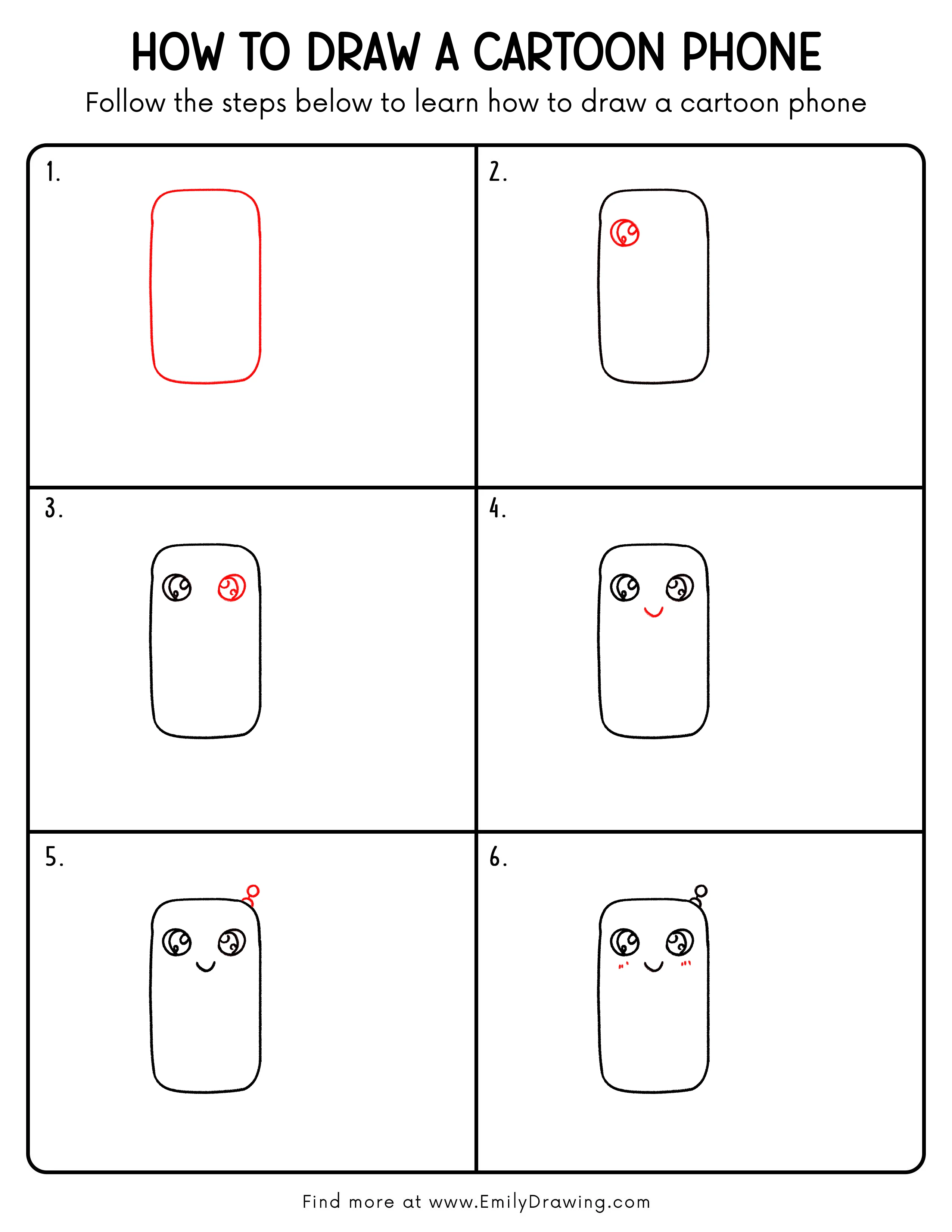 HOW TO DRAW A CARTOON PHONE

Follow the steps below to learn how to draw a cartoon phone

1.

2.

3.

4.

5.

6.

Find more at www.EmilyDrawing.com